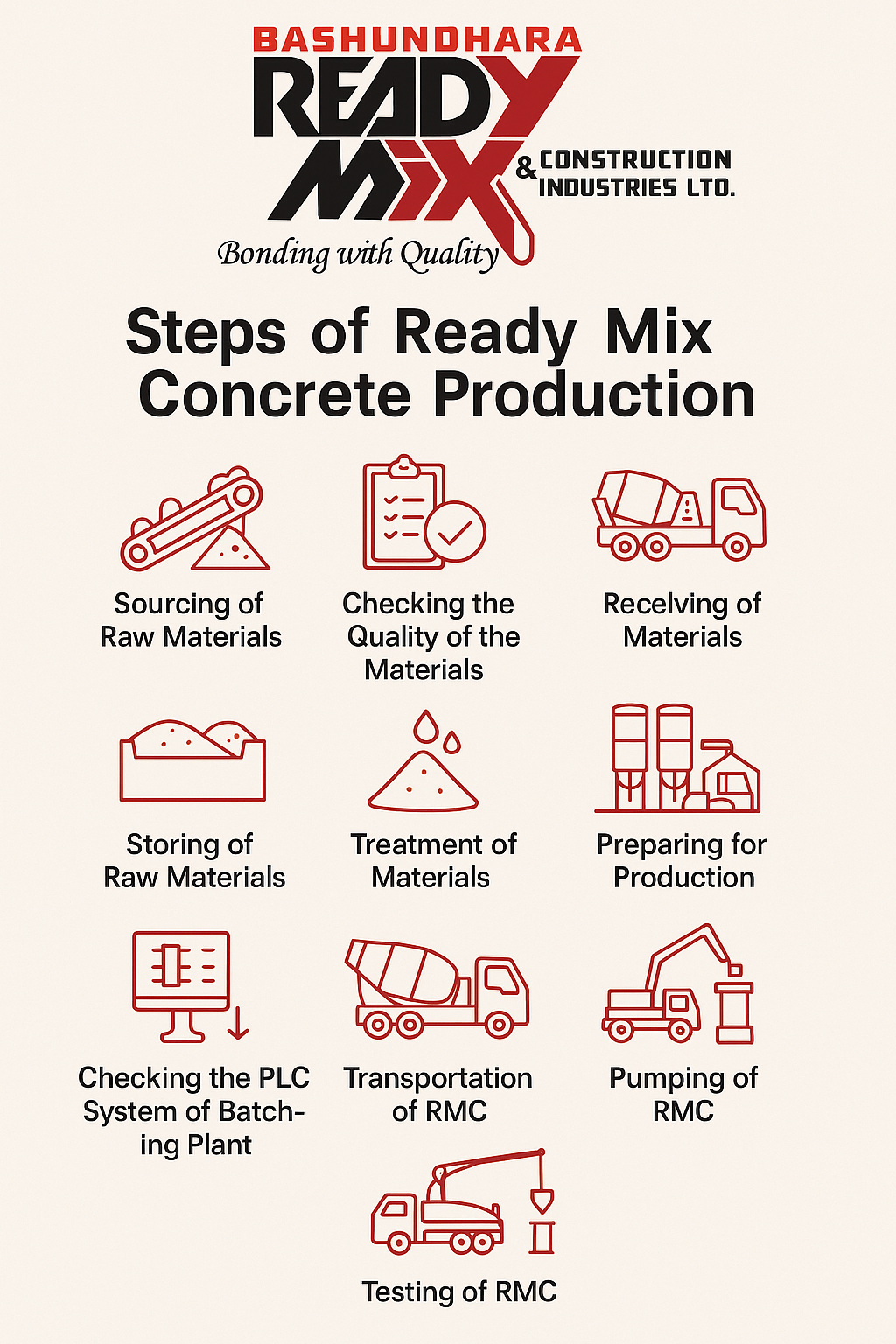 BASHUNDHARA
READY MIX
& CONSTRUCTION INDUSTRIES LTD.
Bonding with Quality

Steps of Ready Mix Concrete Production

Sourcing of Raw Materials

Checking the Quality of the Materials

Recelving of Materials

Storing of Raw Materials

Treatment of Materials

Preparing for Production

Checking the PLC System of Batching Plant

Transportation of RMC

Pumping of RMC

Testing of RMC