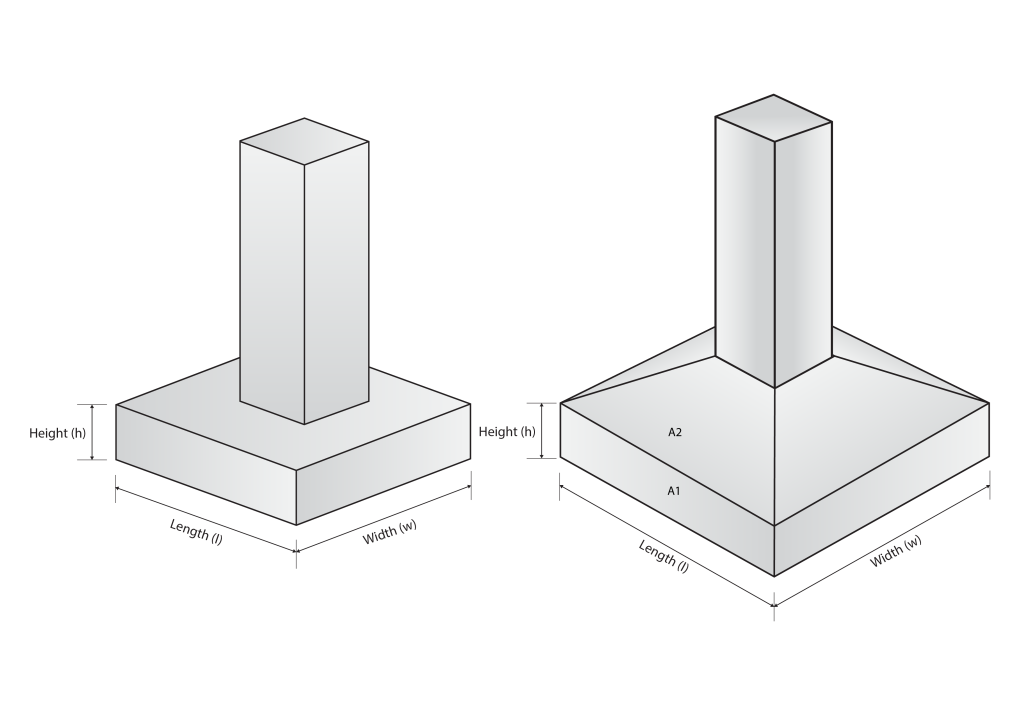 Height (h)
Length (l)
Width (w)
Height (h)
A2
A1
Length (l)
Width (w)